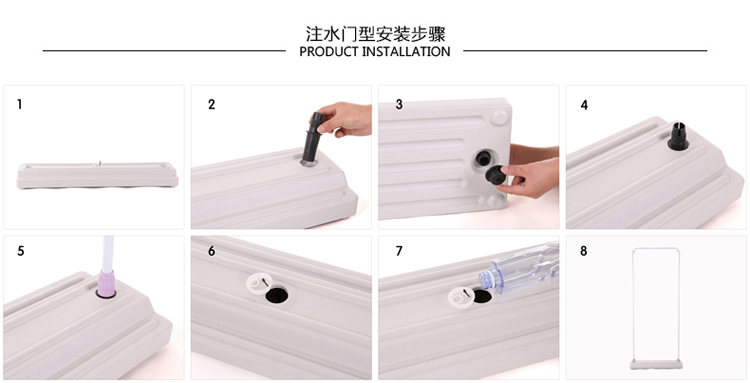 注水门型安装步骤
PRODUCT INSTALLATION

1

2

3

4

5

6

7

8