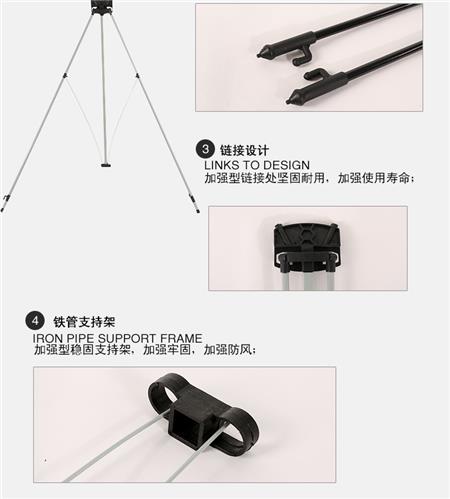 3 链接设计
LINKS TO DESIGN
加强型链接处坚固耐用，加强使用寿命；

4 铁管支持架
IRON PIPE SUPPORT FRAME
加强型稳固支持架，加强牢固，加强防风；